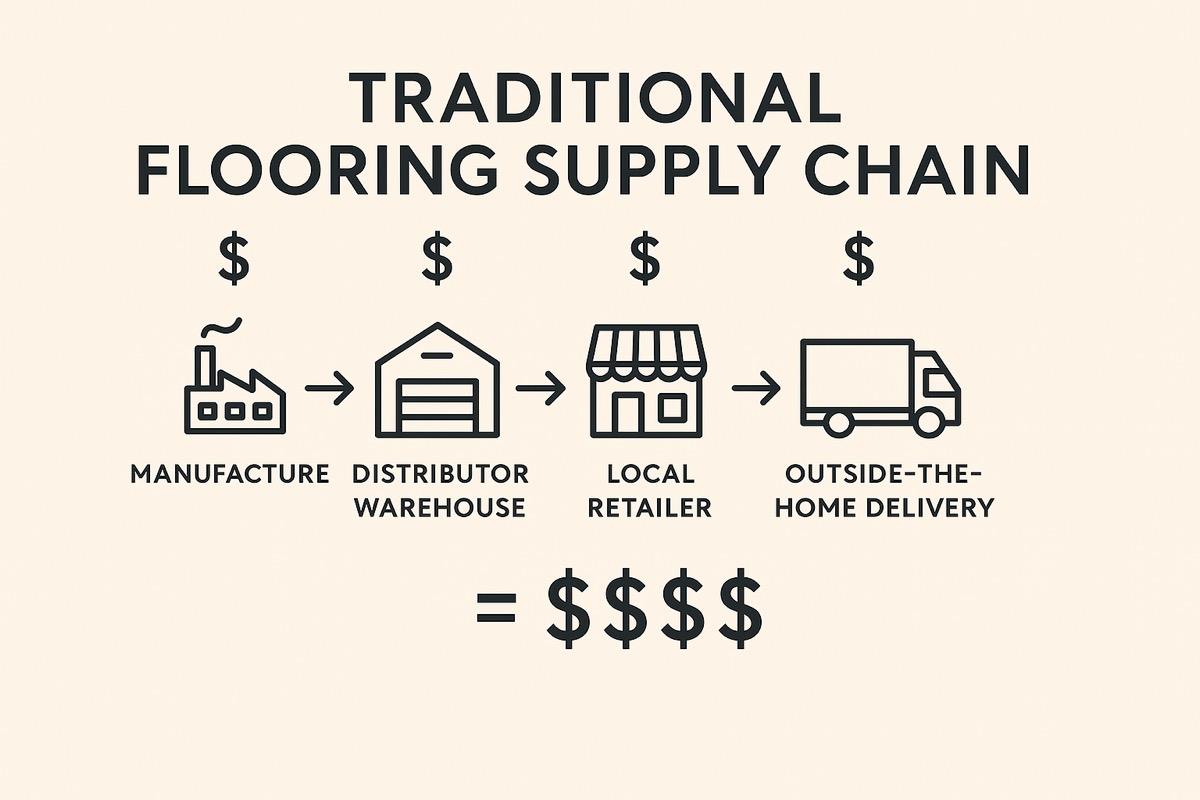 TRADITIONAL FLOORING SUPPLY CHAIN

\$ \$ \$ \$

MANUFACTURE → DISTRIBUTOR WAREHOUSE → LOCAL RETAILER → OUTSIDE-THE-HOME DELIVERY

= \$\$\$\$